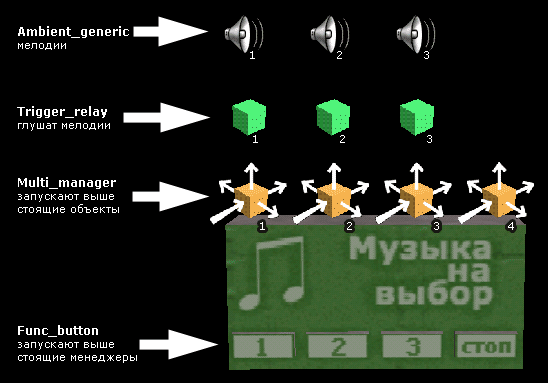 Ambient_generic
мелодии

1 2 3

Trigger_relay
глушат мелодии

1 2 3

Multi_manager
запускают выше стоящие объекты

1 2 3 4

Музыка на выбор

Func_button
запускают выше стоящие менеджеры

1 2 3 стоп